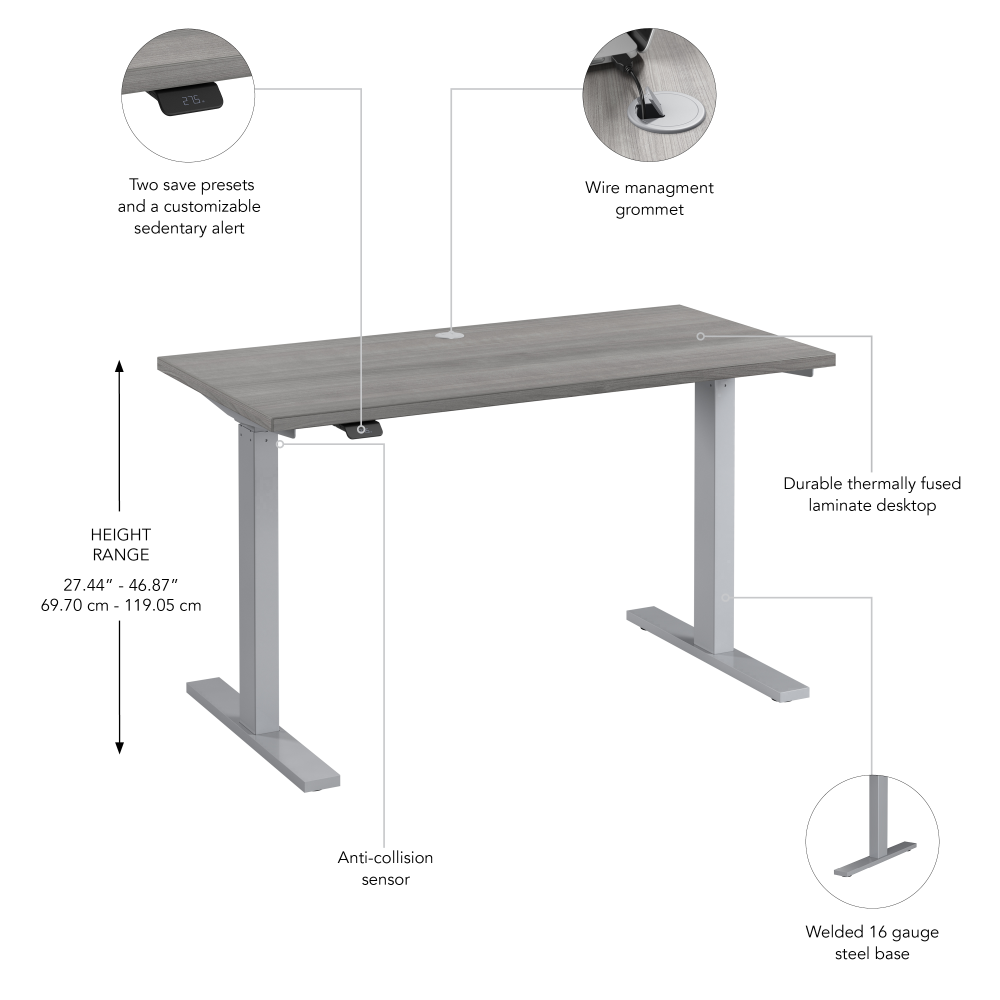 27.5

Two save presets and a customizable sedentary alert

Wire managment grommet

HEIGHT RANGE

27.44" - 46.87"
69.70 cm - 119.05 cm

Durable thermally fused laminate desktop

Anti-collision sensor

Welded 16 gauge steel base