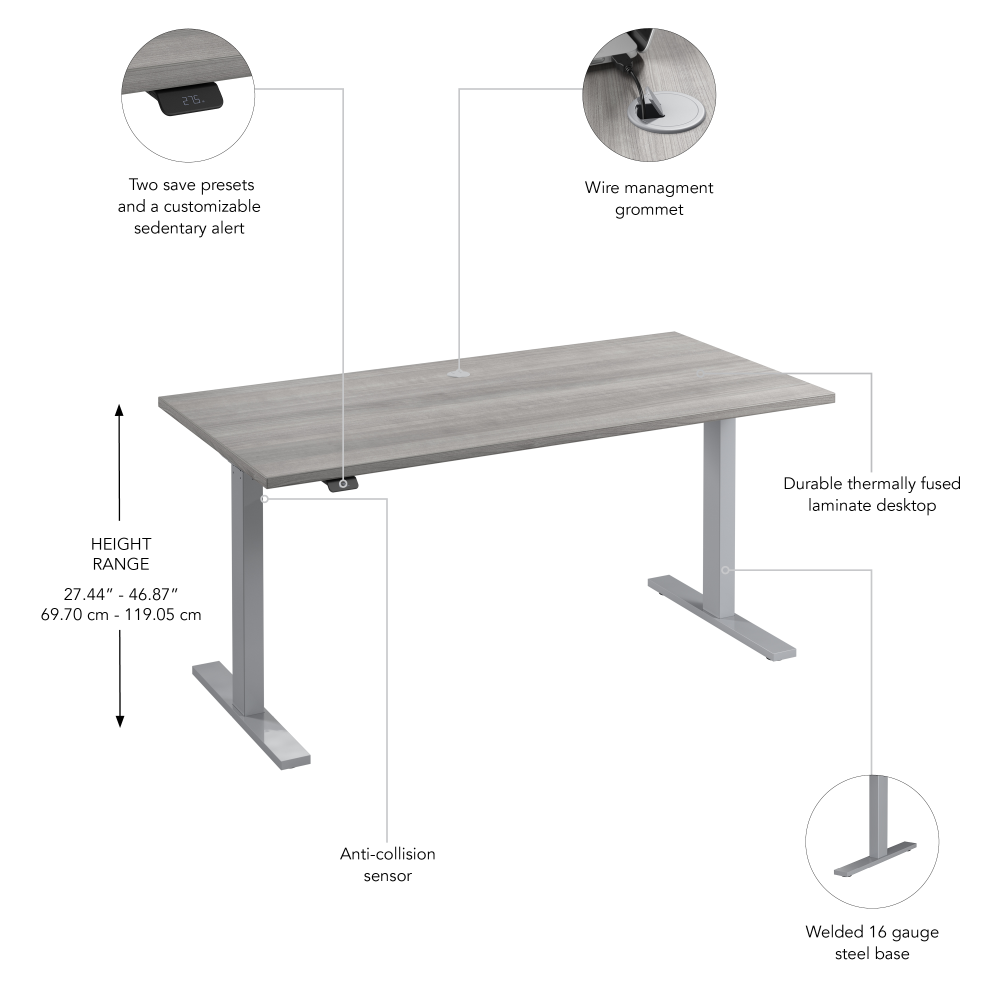 27.5

Two save presets and a customizable sedentary alert

Wire managment grommet

HEIGHT RANGE
27.44" - 46.87"
69.70 cm - 119.05 cm

Durable thermally fused laminate desktop

Anti-collision sensor

Welded 16 gauge steel base